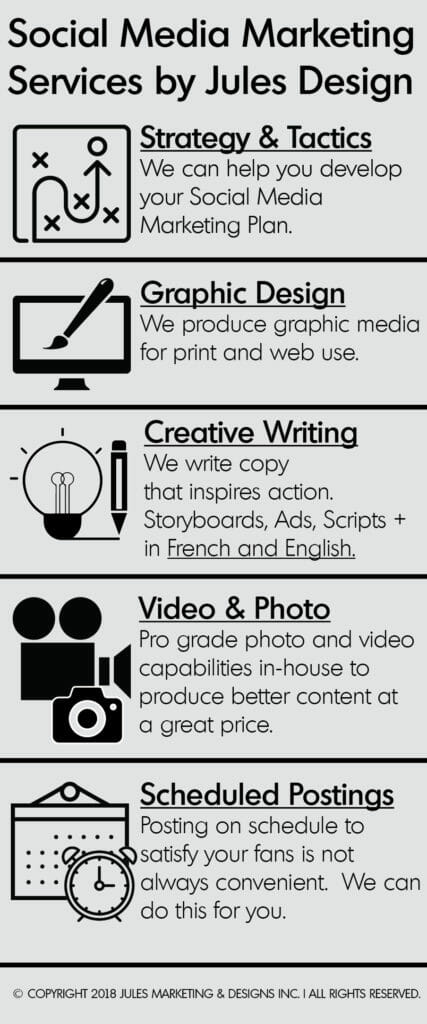 Social Media Marketing Services by Jules Design

Strategy & Tactics
We can help you develop your Social Media Marketing Plan.

Graphic Design
We produce graphic media for print and web use.

Creative Writing
We write copy that inspires action. Storyboards, Ads, Scripts + in French and English.

Video & Photo
Pro grade photo and video capabilities in-house to produce better content at a great price.

Scheduled Postings
Posting on schedule to satisfy your fans is not always convenient. We can do this for you.

© COPYRIGHT 2018 JULES MARKETING & DESIGNS INC. | ALL RIGHTS RESERVED.